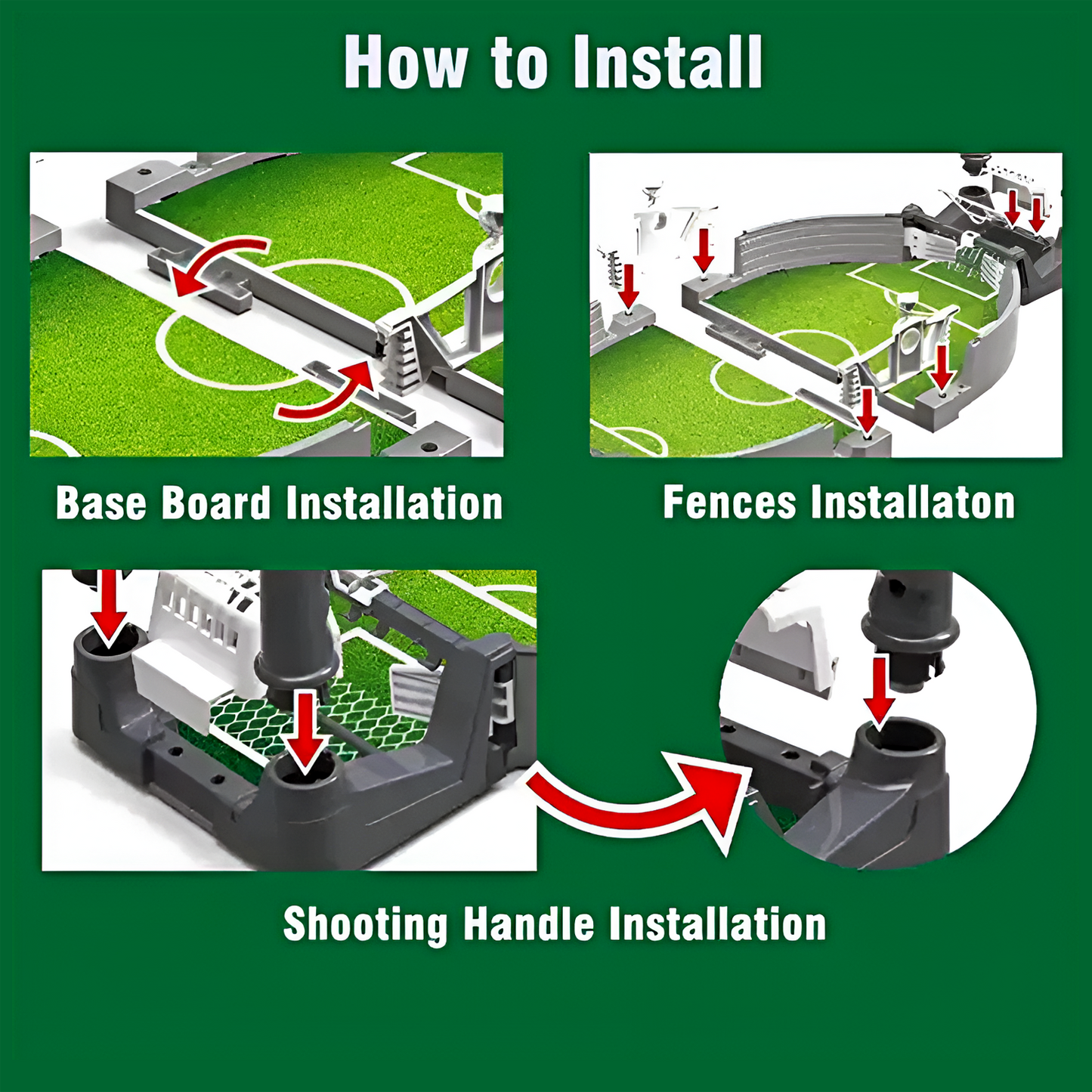 How to Install

Base Board Installation

Fences Installaton

Shooting Handle Installation