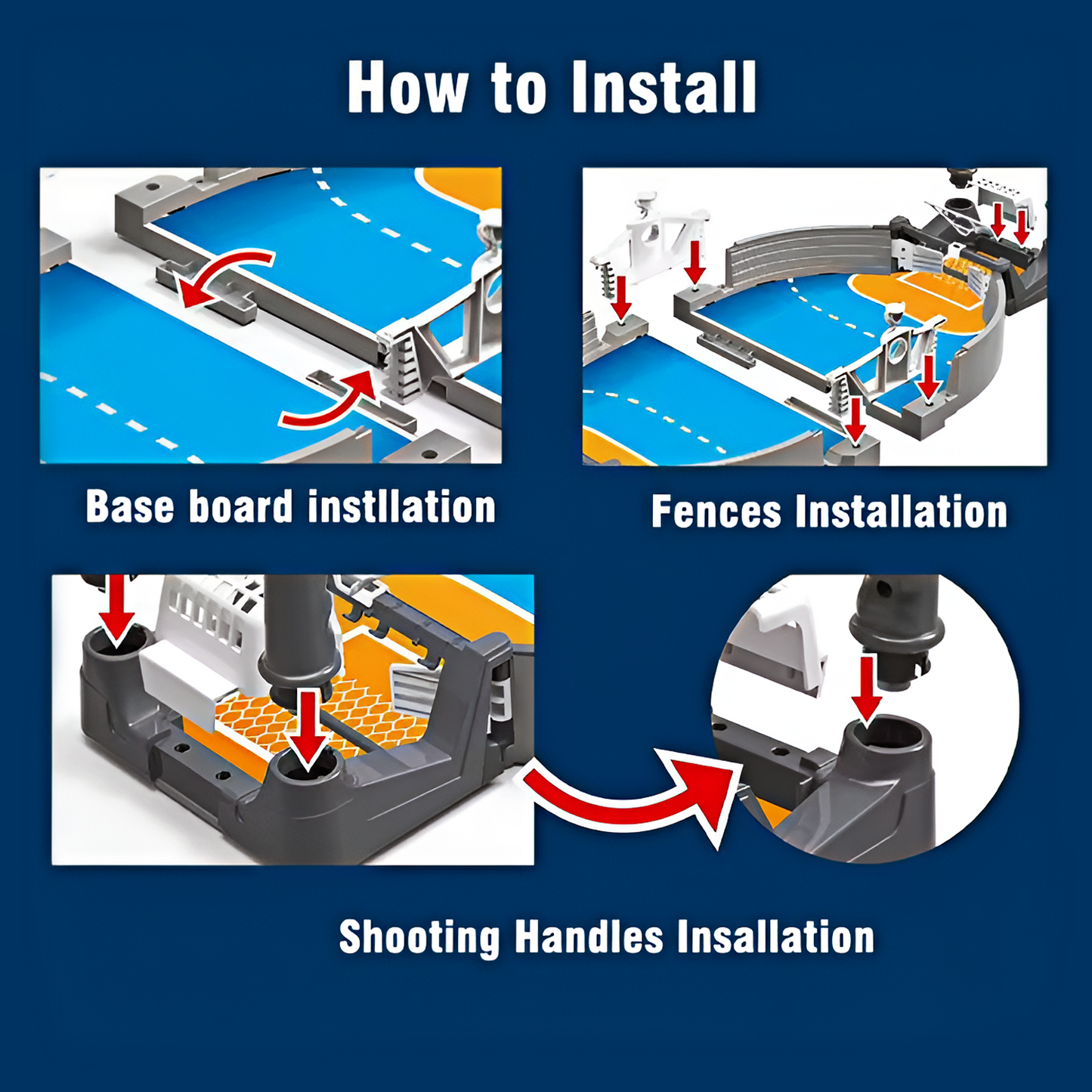 How to Install

Base board instllation

Fences Installation

Shooting Handles Insallation